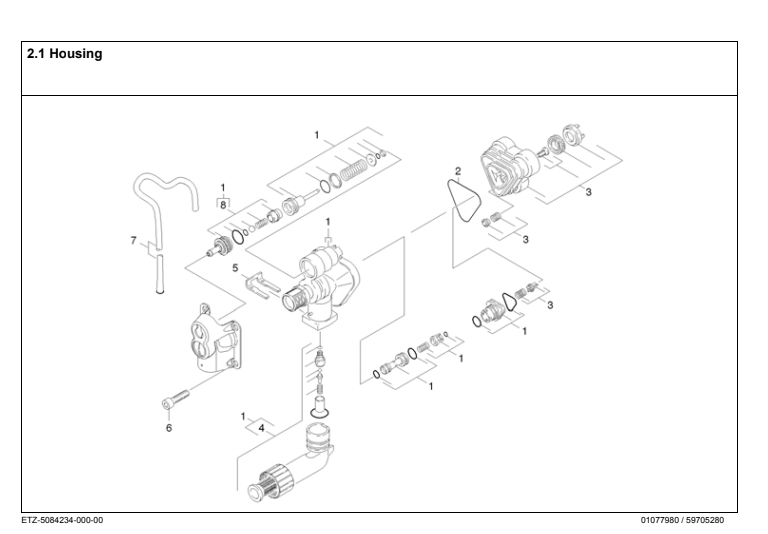 2.1 Housing

1
1
8
7
1
5
2
3
3
3
1
1
1
6
1
4

ETZ-5084234-000-00

01077980 / 59705280